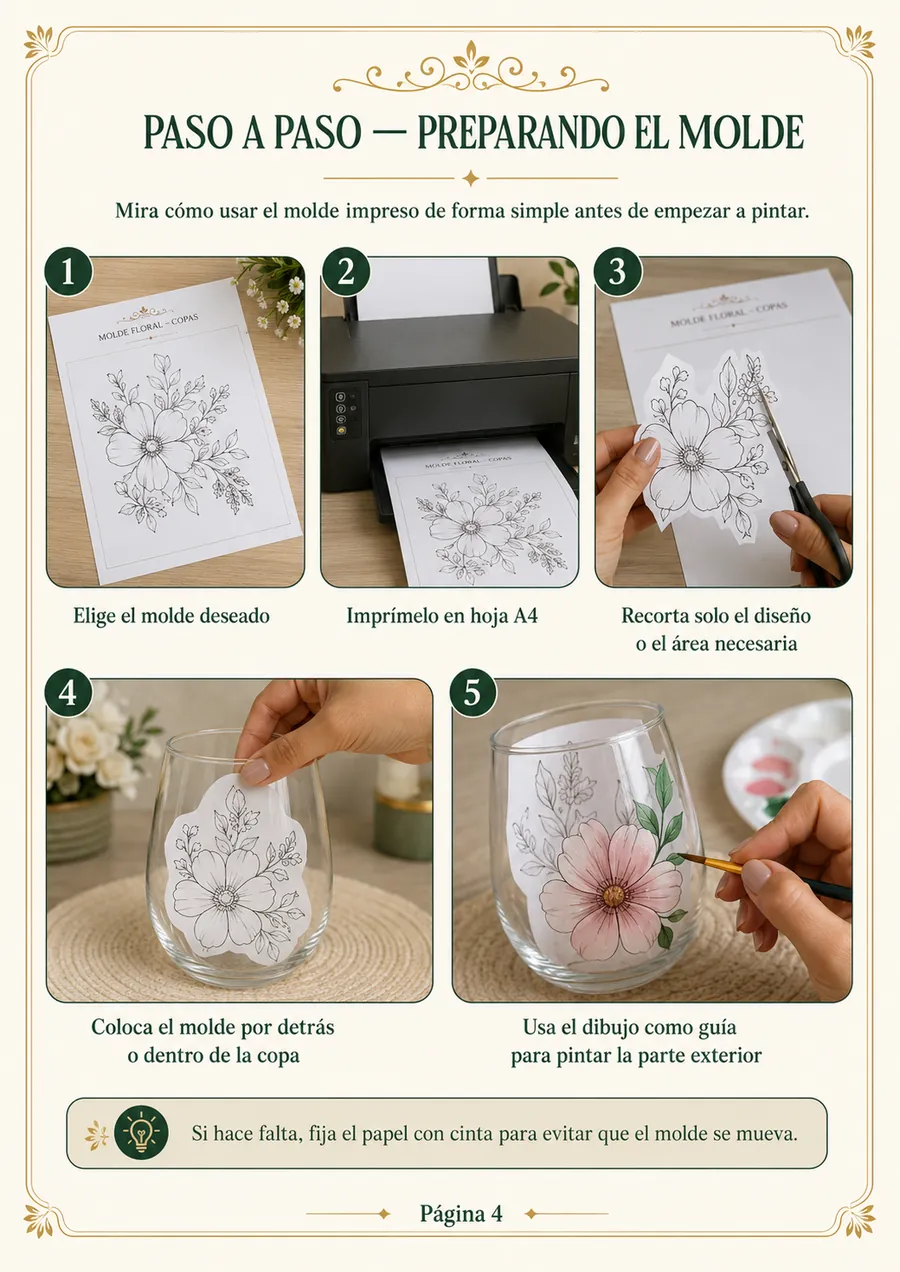 PASO A PASO — PREPARANDO EL MOLDE

Mira cómo usar el molde impreso de forma simple antes de empezar a pintar.

1

MOLDE FLORAL – COPAS

Elige el molde deseado

2

MOLDE FLORAL – COPAS

Imprímelo en hoja A4

3

MOLDE FLORAL – COPAS

Recorta solo el diseño o el área necesaria

4

Coloca el molde por detrás o dentro de la copa

5

Usa el dibujo como guía para pintar la parte exterior

Si hace falta, fija el papel con cinta para evitar que el molde se mueva.

Página 4